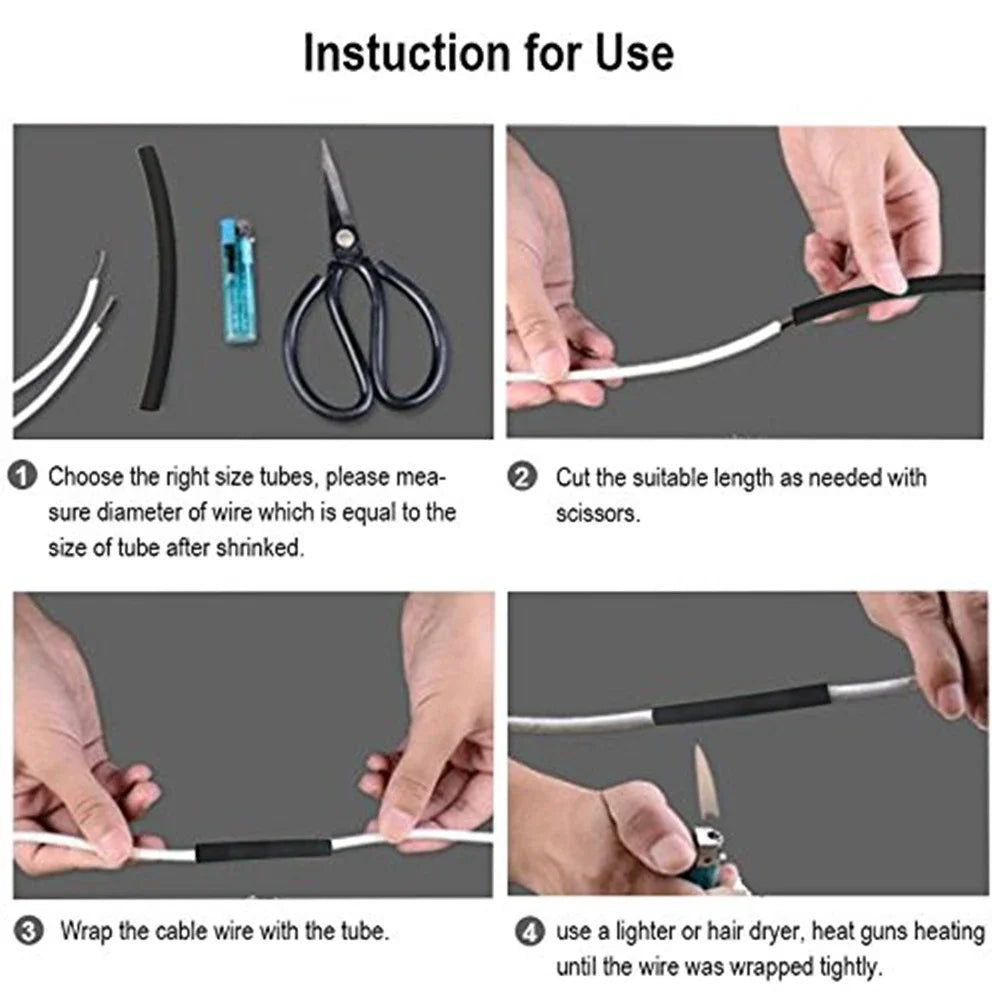 Instuction for Use

1 Choose the right size tubes, please measure diameter of wire which is equal to the size of tube after shrinked.

2 Cut the suitable length as needed with scissors.

3 Wrap the cable wire with the tube.

4 use a lighter or hair dryer, heat guns heating until the wire was wrapped tightly.